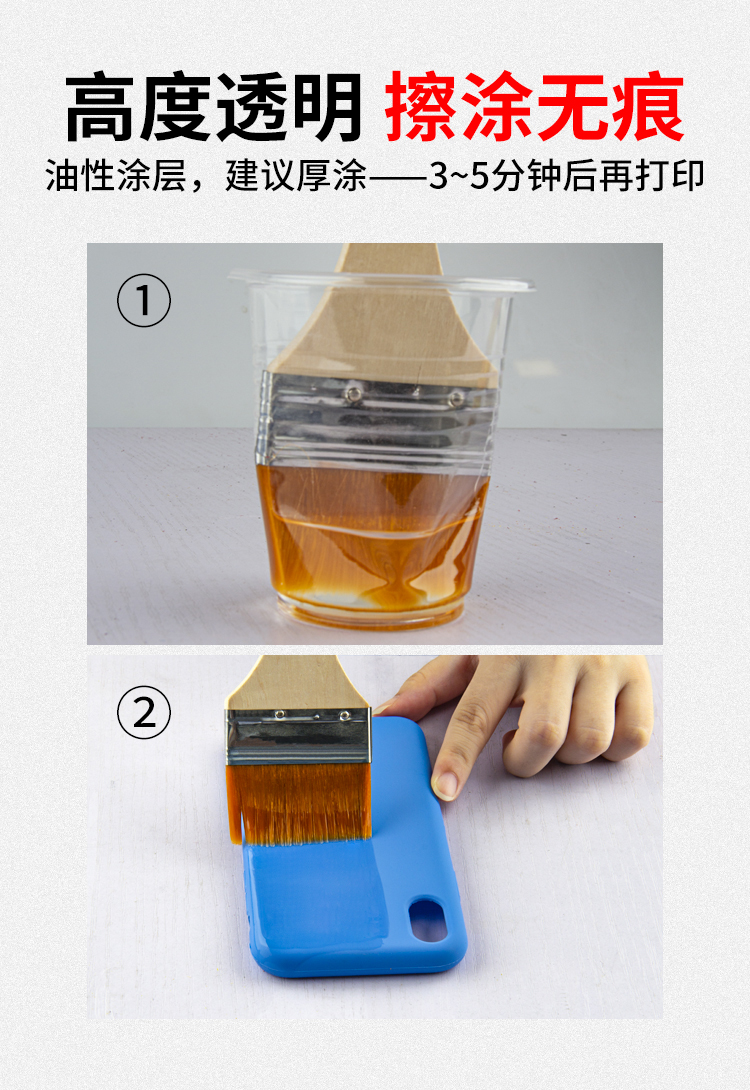 高度透明 擦涂无痕

油性涂层，建议厚涂——3~5分钟后再打印

①

②